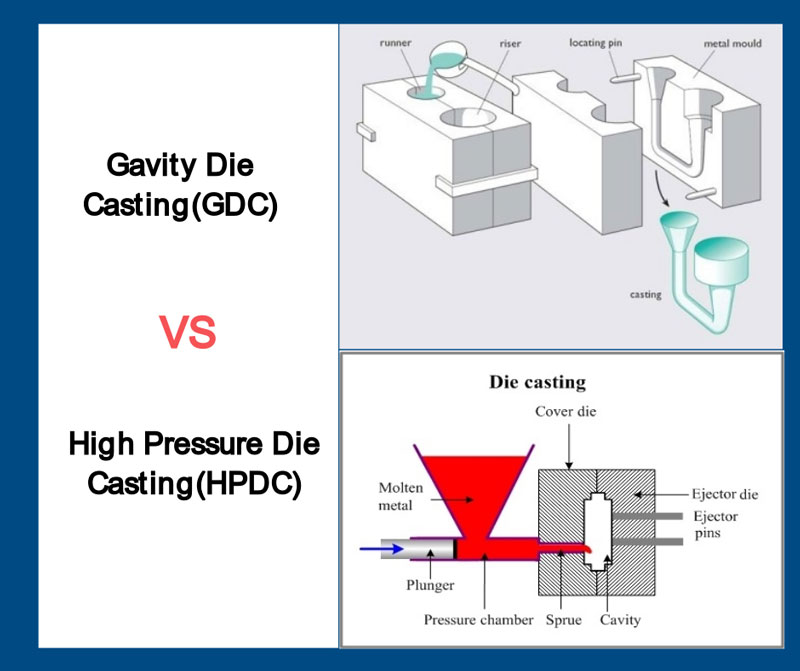 Gavity Die Casting(GDC)

VS

High Pressure Die Casting(HPDC)

runner
riser
locating pin
metal mould
casting

Die casting

Cover die
Molten metal
Ejector die
Ejector pins
Plunger
Pressure chamber
Sprue
Cavity